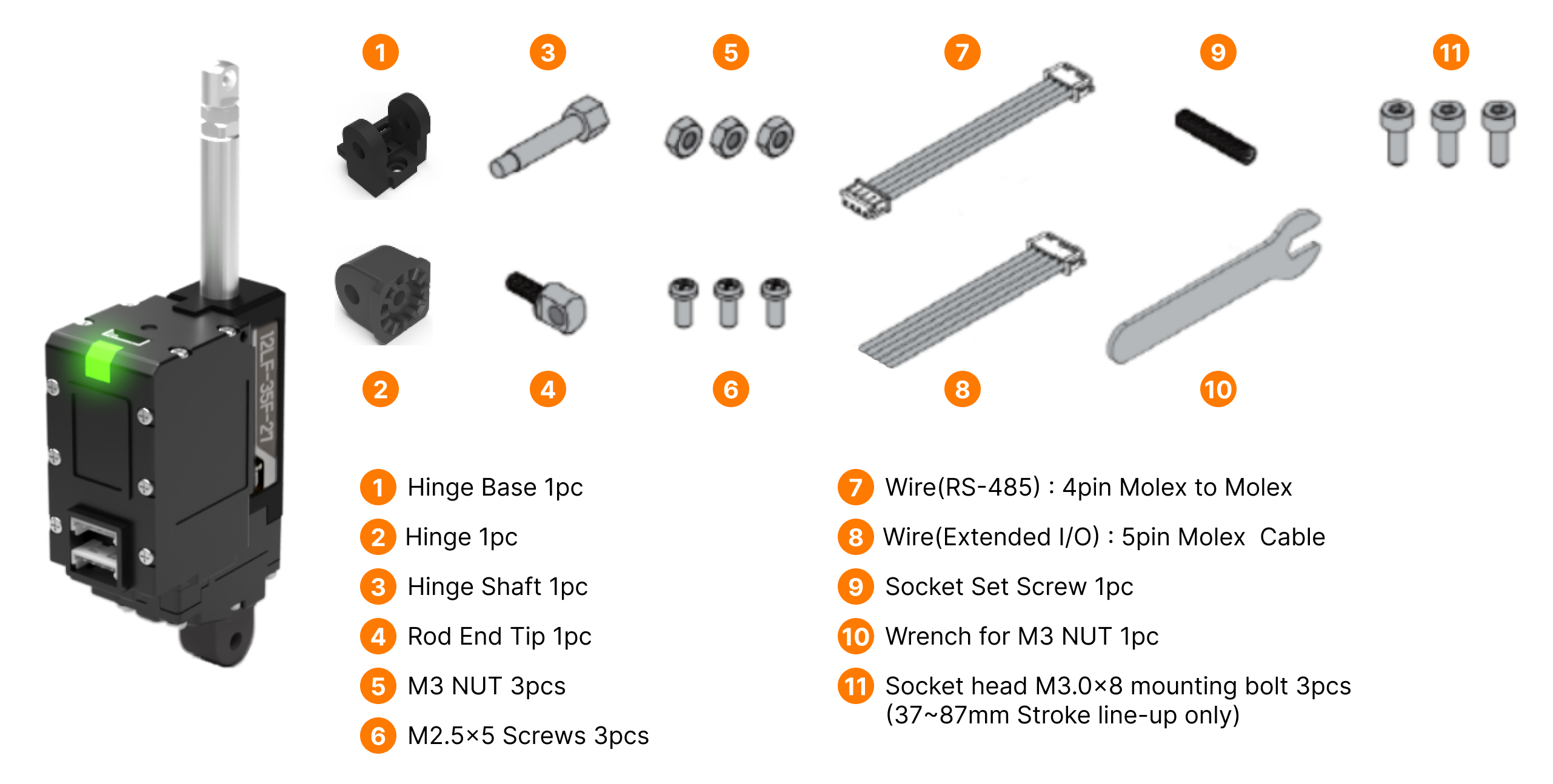 12LF-35F-27

1 3 5 7 9 11

2 4 6 8 10

1 Hinge Base 1pc

2 Hinge 1pc

3 Hinge Shaft 1pc

4 Rod End Tip 1pc

5 M3 NUT 3pcs

6 M2.5×5 Screws 3pcs

7 Wire(RS-485) : 4pin Molex to Molex

8 Wire(Extended I/O) : 5pin Molex Cable

9 Socket Set Screw 1pc

10 Wrench for M3 NUT 1pc

11 Socket head M3.0×8 mounting bolt 3pcs (37~87mm Stroke line-up only)