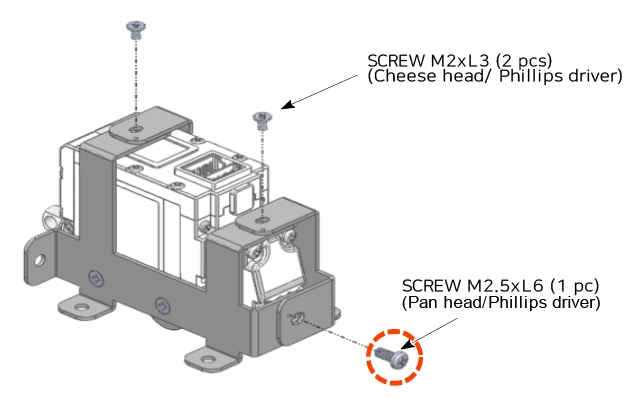 SCREW M2xL3 (2 pcs)
(Cheese head/ Phillips driver)

SCREW M2.5xL6 (1 pc)
(Pan head/Phillips driver)