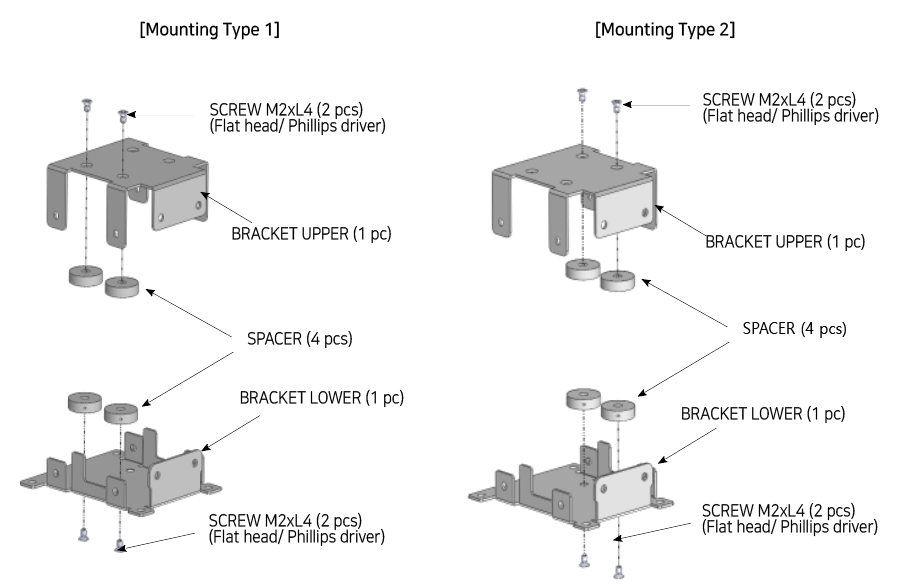 [Mounting Type 1]

SCREW M2xL4 (2 pcs)
(Flat head/ Phillips driver)

BRACKET UPPER (1 pc)

SPACER (4 pcs)

BRACKET LOWER (1 pc)

SCREW M2xL4 (2 pcs)
(Flat head/ Phillips driver)

[Mounting Type 2]

SCREW M2xL4 (2 pcs)
(Flat head/ Phillips driver)

BRACKET UPPER (1 pc)

SPACER (4 pcs)

BRACKET LOWER (1 pc)

SCREW M2xL4 (2 pcs)
(Flat head/ Phillips driver)