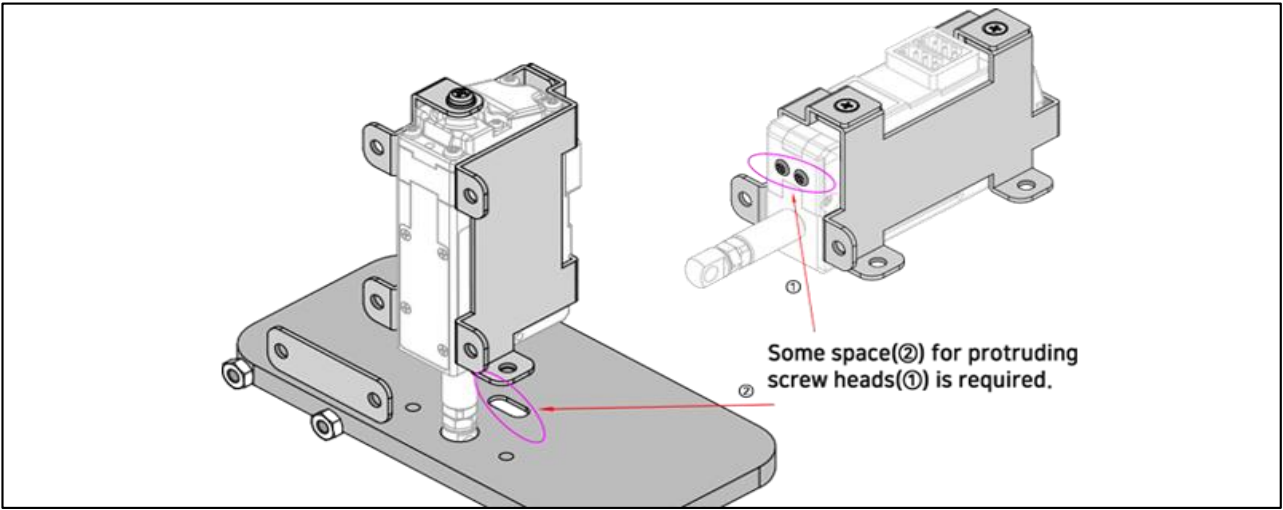 ①

Some space(②) for protruding screw heads(①) is required.

②