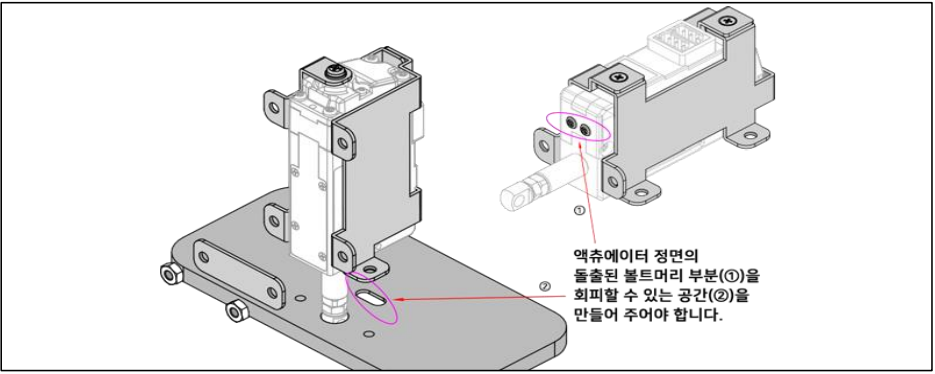 ①

②

액츄에이터 정면의
돌출된 볼트머리 부분(①)을
회피할 수 있는 공간(②)을
만들어 주어야 합니다.