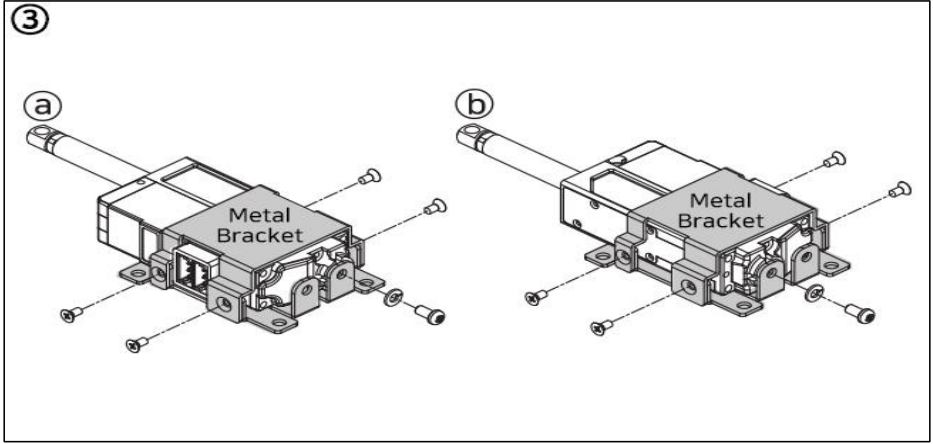 ③

ⓐ

Metal Bracket

ⓑ

Metal Bracket