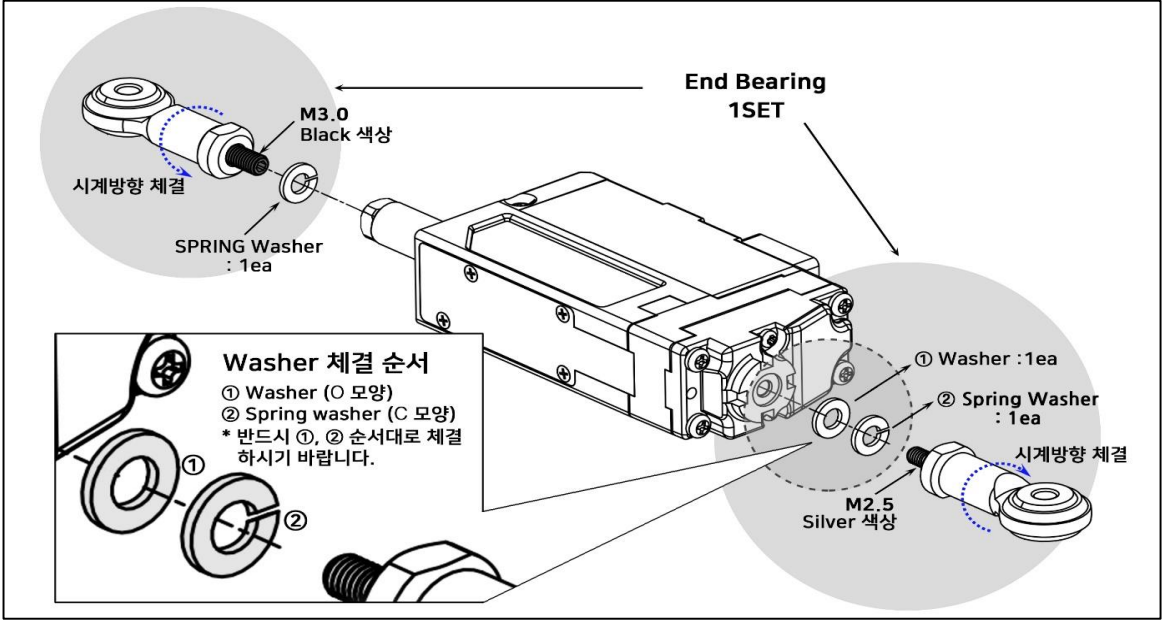 End Bearing
1SET

M3.0
Black 색상

시계방향 체결

SPRING Washer
: 1ea

Washer 체결 순서
① Washer (O 모양)
② Spring washer (C 모양)
* 반드시 ①, ② 순서대로 체결 하시기 바랍니다.

①
②

① Washer :1ea
② Spring Washer
: 1ea

시계방향 체결

M2.5
Silver 색상